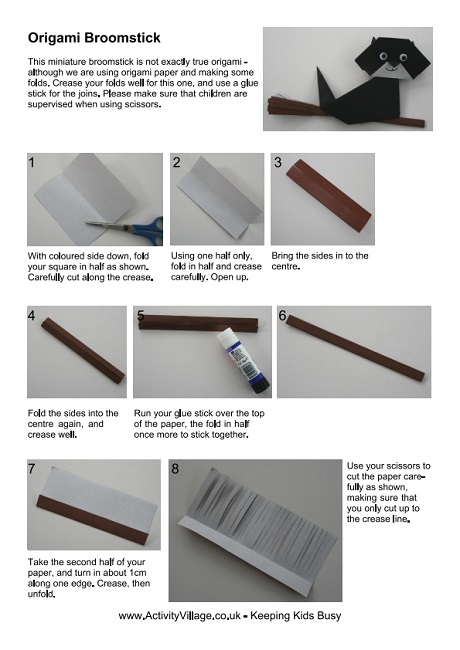 Origami Broomstick

This miniature broomstick is not exactly true origami - although we are using origami paper and making some folds. Crease your folds well for this one, and use a glue stick for the joins. Please make sure that children are supervised when using scissors.

1

With coloured side down, fold your square in half as shown. Carefully cut along the crease.

2

Using one half only, fold in half and crease carefully. Open up.

3

Bring the sides in to the centre.

4

Fold the sides into the centre again, and crease well.

5

Run your glue stick over the top of the paper, the fold in half once more to stick together.

6

7

Take the second half of your paper, and turn in about 1cm along one edge. Crease, then unfold.

8

Use your scissors to cut the paper carefully as shown, making sure that you only cut up to the crease line.

www.ActivityVillage.co.uk - Keeping Kids Busy