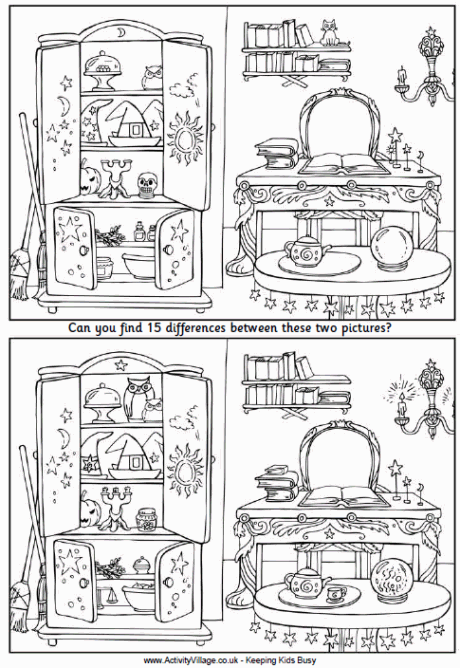 Can you find 15 differences between these two pictures?

www.ActivityVillage.co.uk - Keeping Kids Busy