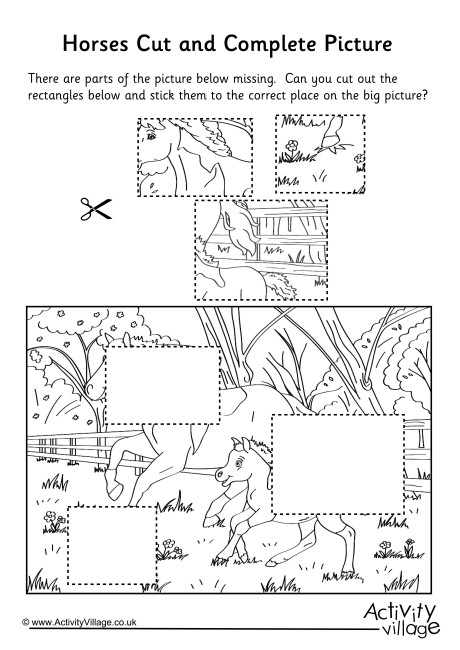 Horses Cut and Complete Picture

There are parts of the picture below missing. Can you cut out the rectangles below and stick them to the correct place on the big picture?

© www.ActivityVillage.co.uk

Activity village