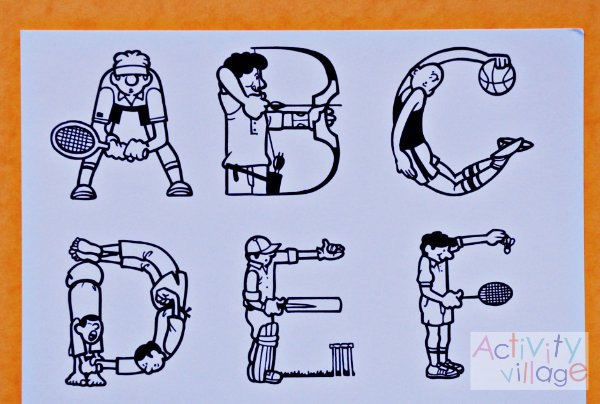 A B C
D E F

Activity village