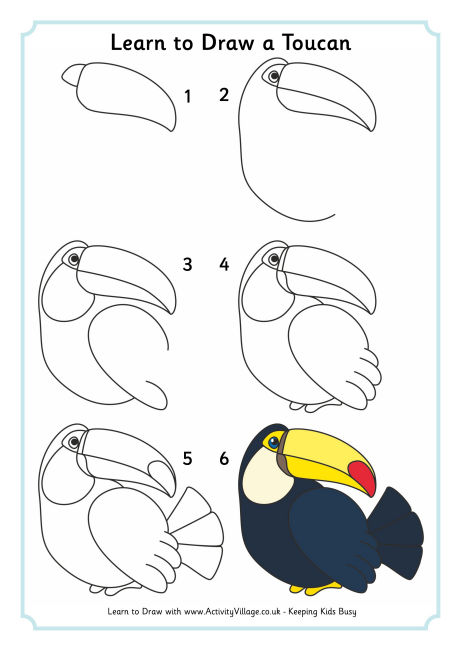 Learn to Draw a Toucan

1 2

3 4

5 6

Learn to Draw with www.ActivityVillage.co.uk - Keeping Kids Busy