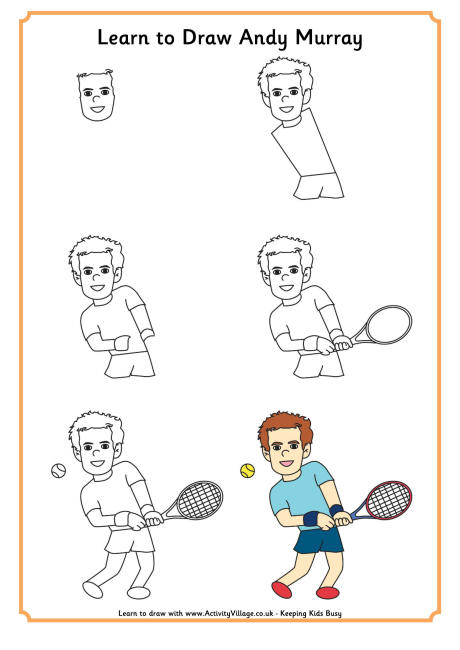 Learn to Draw Andy Murray

Learn to draw with www.ActivityVillage.co.uk - Keeping Kids Busy