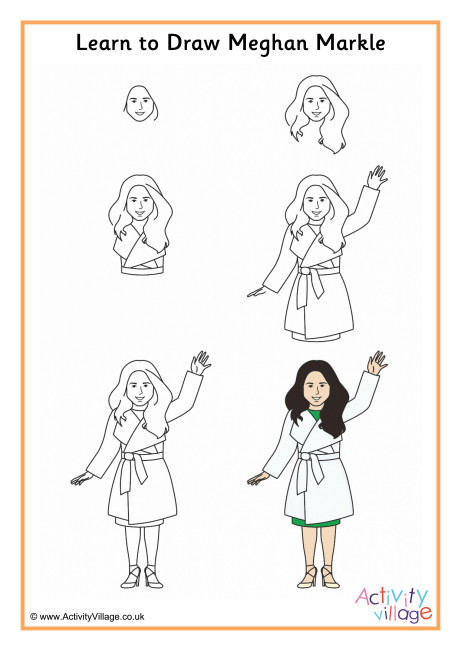 Learn to Draw Meghan Markle

© www.ActivityVillage.co.uk

Activity village