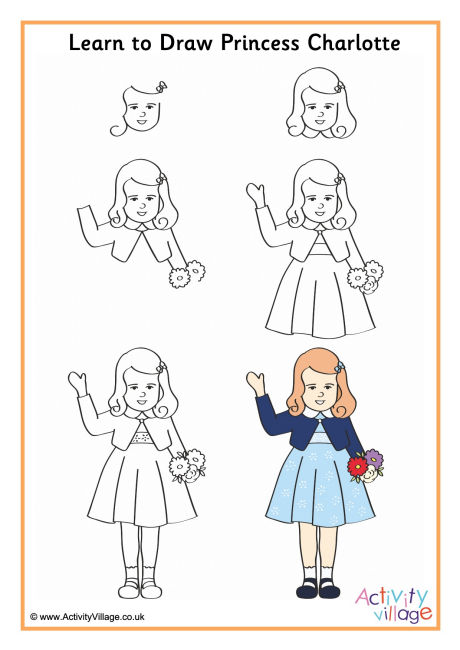 Learn to Draw Princess Charlotte

© www.ActivityVillage.co.uk

Activity village