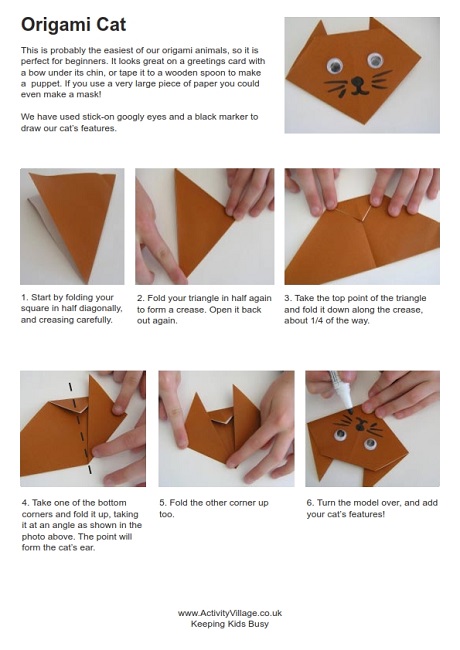 Origami Cat

This is probably the easiest of our origami animals, so it is perfect for beginners. It looks great on a greetings card with a bow under its chin, or tape it to a wooden spoon to make a puppet. If you use a very large piece of paper you could even make a mask!

We have used stick-on googly eyes and a black marker to draw our cat's features.

1. Start by folding your square in half diagonally, and creasing carefully.

2. Fold your triangle in half again to form a crease. Open it back out again.

3. Take the top point of the triangle and fold it down along the crease, about 1/4 of the way.

4. Take one of the bottom corners and fold it up, taking it at an angle as shown in the photo above. The point will form the cat's ear.

5. Fold the other corner up too.

6. Turn the model over, and add your cat's features!

www.ActivityVillage.co.uk
Keeping Kids Busy