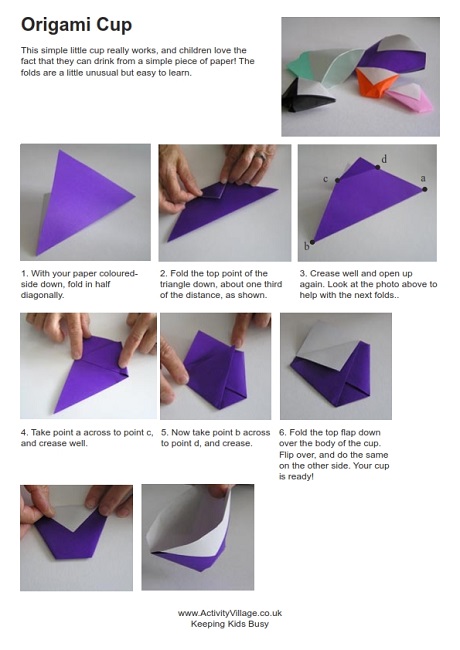 Origami Cup

This simple little cup really works, and children love the fact that they can drink from a simple piece of paper! The folds are a little unusual but easy to learn.

d
c
a
b

1. With your paper coloured-side down, fold in half diagonally.

2. Fold the top point of the triangle down, about one third of the distance, as shown.

3. Crease well and open up again. Look at the photo above to help with the next folds..

4. Take point a across to point c, and crease well.

5. Now take point b across to point d, and crease.

6. Fold the top flap down over the body of the cup. Flip over, and do the same on the other side. Your cup is ready!

www.ActivityVillage.co.uk
Keeping Kids Busy