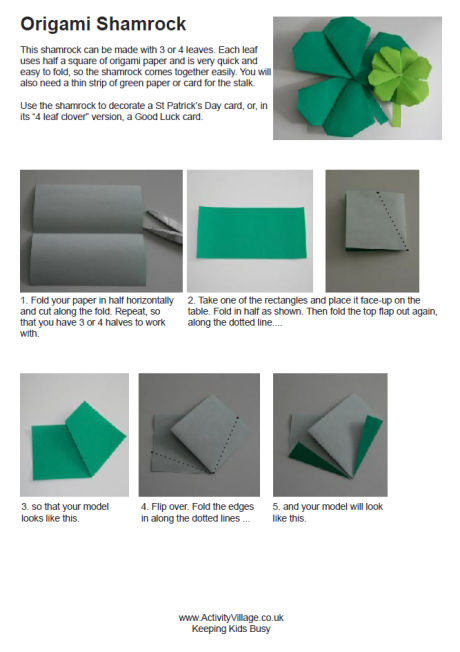 Origami Shamrock

This shamrock can be made with 3 or 4 leaves. Each leaf uses half a square of origami paper and is very quick and easy to fold, so the shamrock comes together easily. You will also need a thin strip of green paper or card for the stalk.

Use the shamrock to decorate a St Patrick's Day card, or, in its "4 leaf clover" version, a Good Luck card.

1. Fold your paper in half horizontally and cut along the fold. Repeat, so that you have 3 or 4 halves to work with.

2. Take one of the rectangles and place it face-up on the table. Fold in half as shown. Then fold the top flap out again, along the dotted line....

3. so that your model looks like this.

4. Flip over. Fold the edges in along the dotted lines ...

5. and your model will look like this.

www.ActivityVillage.co.uk
Keeping Kids Busy