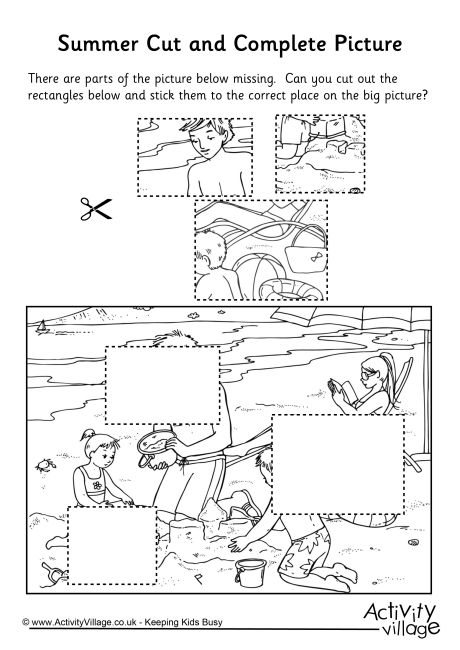 Summer Cut and Complete Picture

There are parts of the picture below missing. Can you cut out the rectangles below and stick them to the correct place on the big picture?

© www.ActivityVillage.co.uk - Keeping Kids Busy

Activity village