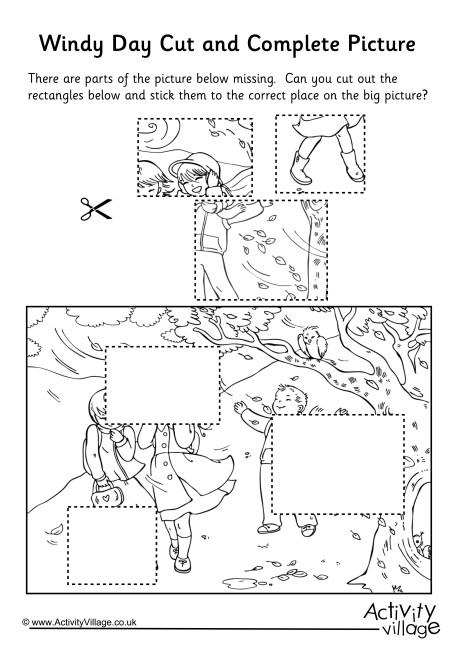 Windy Day Cut and Complete Picture

There are parts of the picture below missing. Can you cut out the rectangles below and stick them to the correct place on the big picture?

© www.ActivityVillage.co.uk

Activity village